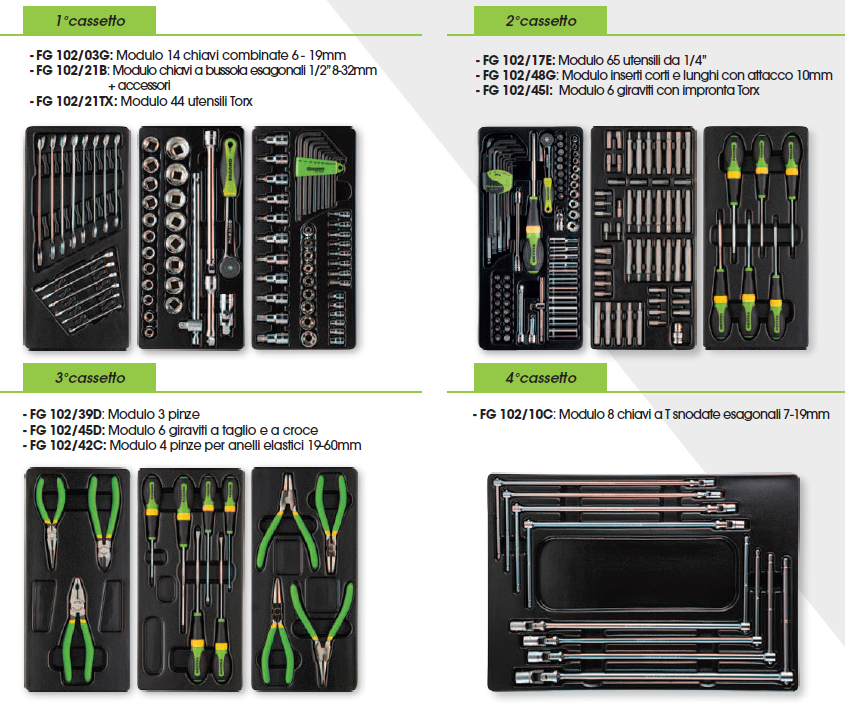 1°cassetto

- FG 102/03G: Modulo 14 chiavi combinate 6 - 19mm
- FG 102/21B: Modulo chiavi a bussola esagonali 1/2" 8-32mm + accessori
- FG 102/21TX: Modulo 44 utensili Torx

2°cassetto

- FG 102/17E: Modulo 65 utensili da 1/4"
- FG 102/48G: Modulo inserti corti e lunghi con attacco 10mm
- FG 102/45I: Modulo 6 giraviti con impronta Torx

3°cassetto

- FG 102/39D: Modulo 3 pinze
- FG 102/45D: Modulo 6 giraviti a taglio e a croce
- FG 102/42C: Modulo 4 pinze per anelli elastici 19-60mm

4°cassetto

- FG 102/10C: Modulo 8 chiavi a T snodate esagonali 7-19mm